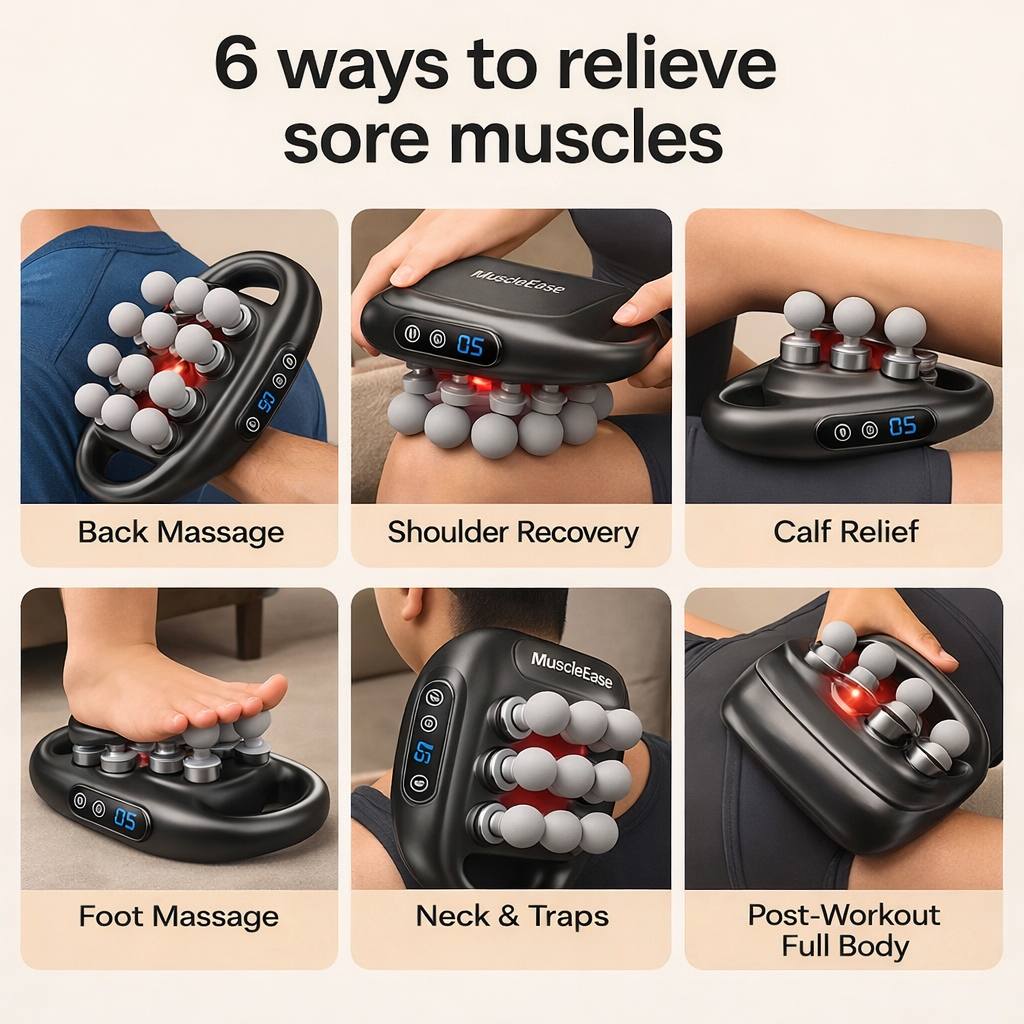 6 ways to relieve sore muscles

05

Back Massage

MuscleEase

05

Shoulder Recovery

05

Calf Relief

05

Foot Massage

MuscleEase

05

Neck & Traps

Post-Workout Full Body